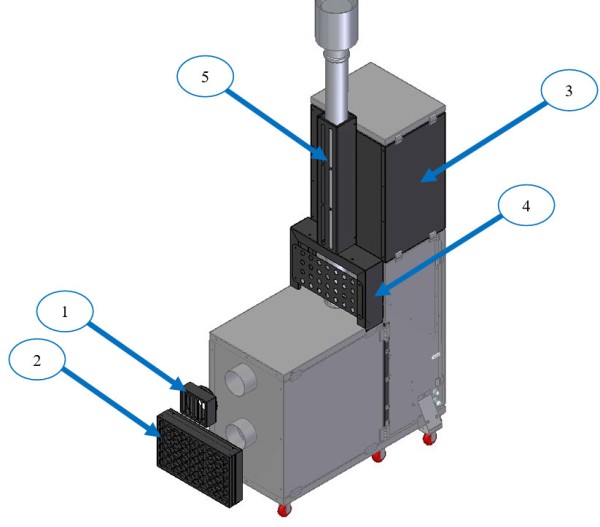 5

3

4

1

2